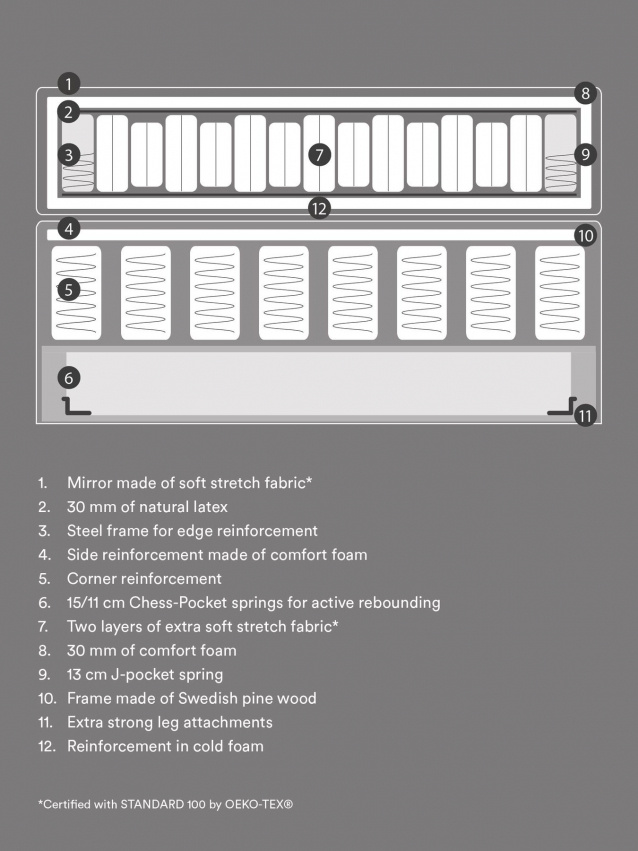 1
8
2
3
7
9
12
4
10
5
6
11

1. Mirror made of soft stretch fabric*
2. 30 mm of natural latex
3. Steel frame for edge reinforcement
4. Side reinforcement made of comfort foam
5. Corner reinforcement
6. 15/11 cm Chess-Pocket springs for active rebounding
7. Two layers of extra soft stretch fabric*
8. 30 mm of comfort foam
9. 13 cm J-pocket spring
10. Frame made of Swedish pine wood
11. Extra strong leg attachments
12. Reinforcement in cold foam

*Certified with STANDARD 100 by OEKO-TEX®